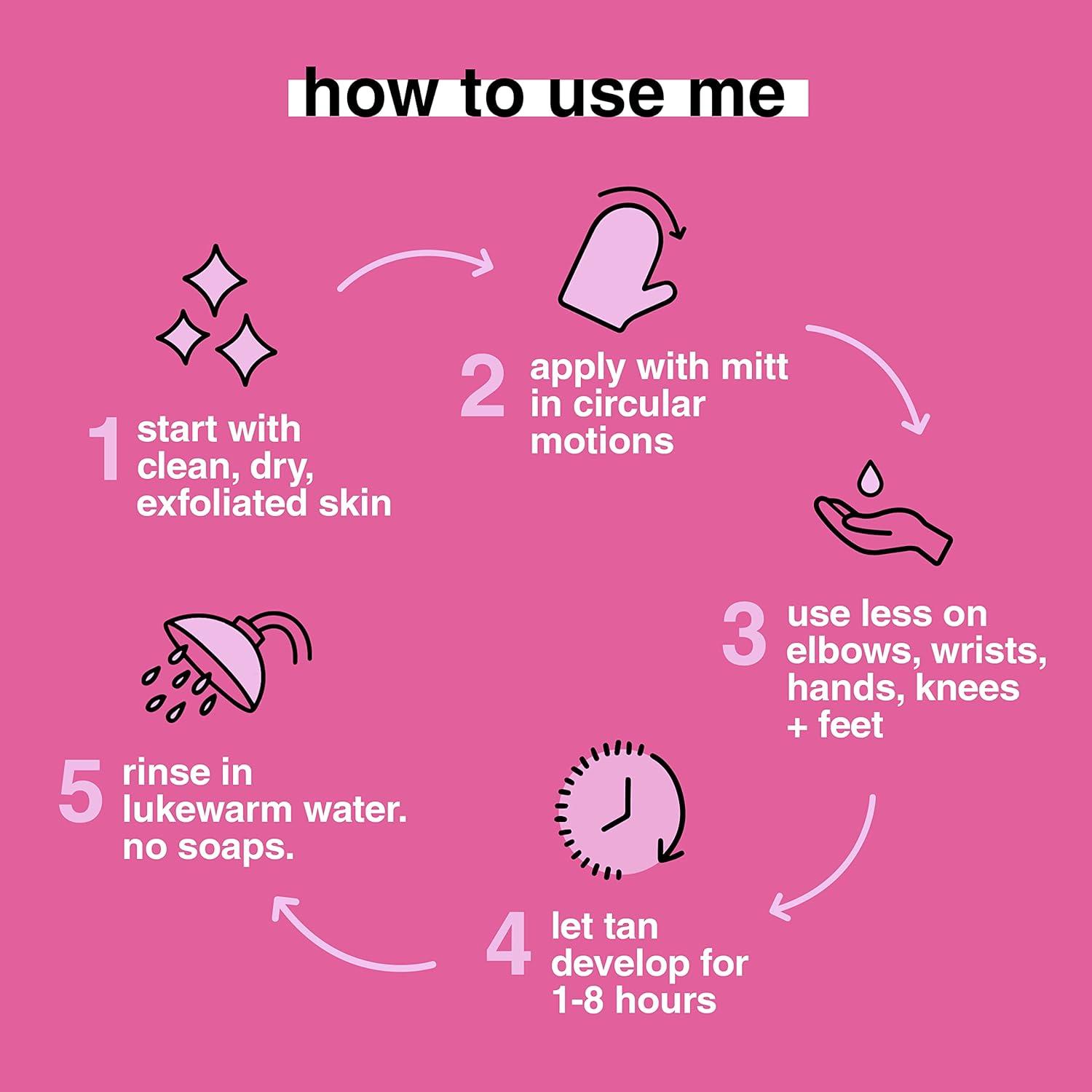 how to use me

1 start with clean, dry, exfoliated skin

2 apply with mitt in circular motions

3 use less on elbows, wrists, hands, knees + feet

4 let tan develop for 1-8 hours

5 rinse in lukewarm water. no soaps.